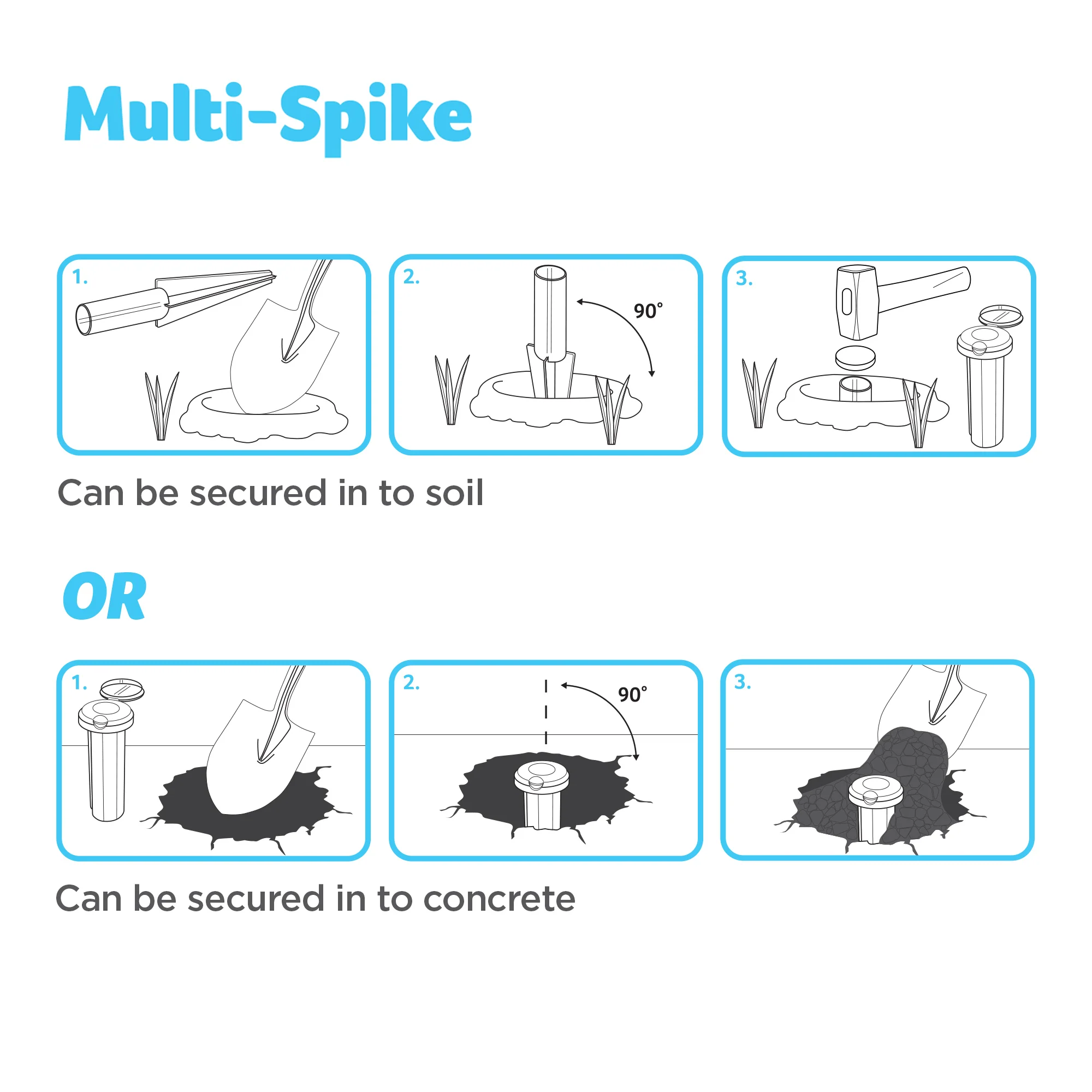 Multi-Spike

1.

2.

90°

3.

Can be secured in to soil

OR

1.

2.

90°

3.

Can be secured in to concrete